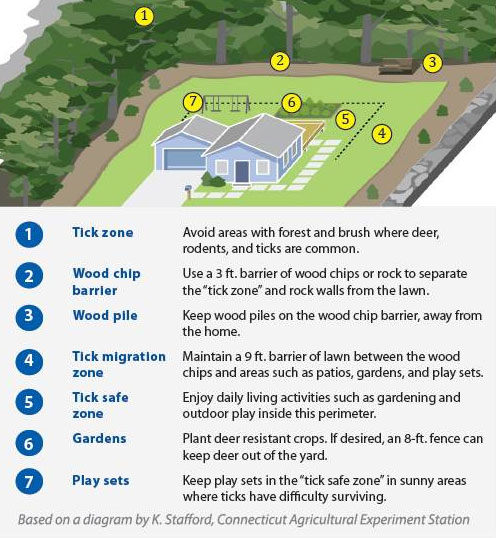 1
2
3
7
6
5
4

| | | |
|---|---|---|
| 1 | Tick zone | Avoid areas with forest and brush where deer, rodents, and ticks are common. |
| 2 | Wood chip barrier | Use a 3 ft. barrier of wood chips or rock to separate the "tick zone" and rock walls from the lawn. |
| 3 | Wood pile | Keep wood piles on the wood chip barrier, away from the home. |
| 4 | Tick migration zone | Maintain a 9 ft. barrier of lawn between the wood chips and areas such as patios, gardens, and play sets. |
| 5 | Tick safe zone | Enjoy daily living activities such as gardening and outdoor play inside this perimeter. |
| 6 | Gardens | Plant deer resistant crops. If desired, an 8-ft. fence can keep deer out of the yard. |
| 7 | Play sets | Keep play sets in the "tick safe zone" in sunny areas where ticks have difficulty surviving. |

Based on a diagram by K. Stafford, Connecticut Agricultural Experiment Station